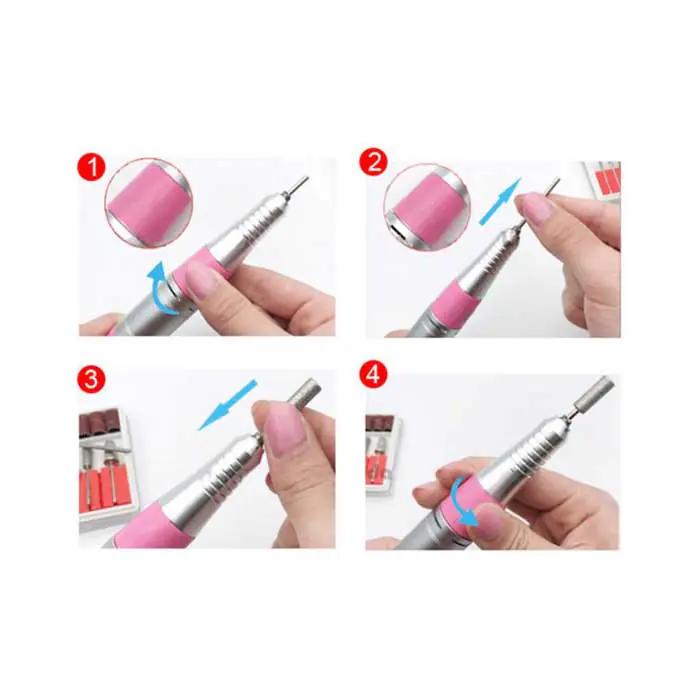 1

2

3

4