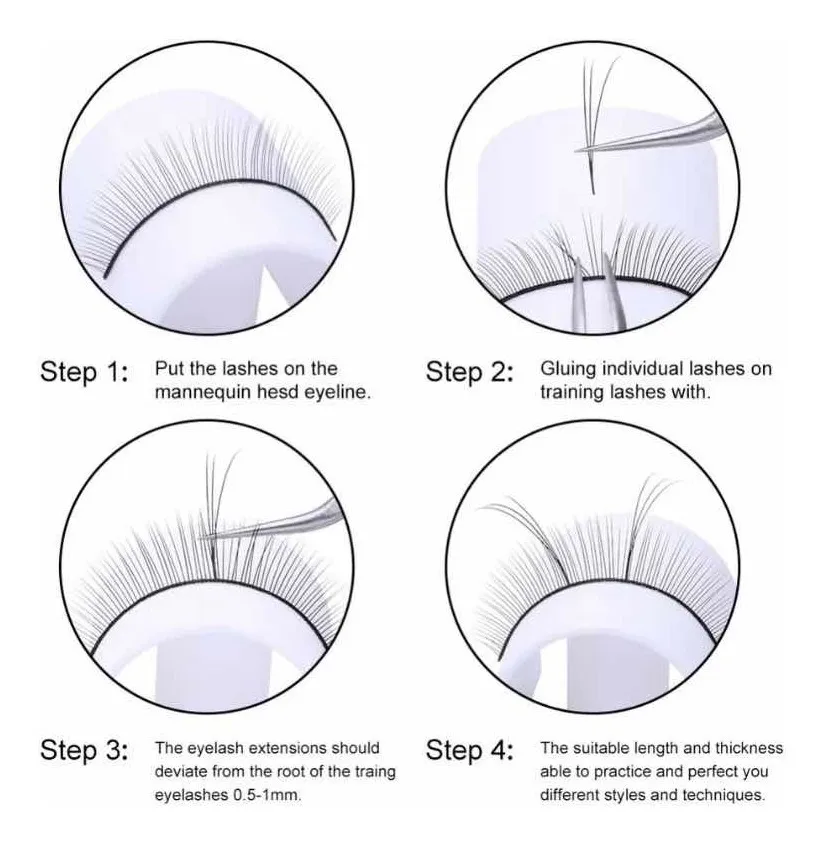 Step 1: Put the lashes on the mannequin hesd eyeline.

Step 2: Gluing individual lashes on training lashes with.

Step 3: The eyelash extensions should deviate from the root of the traing eyelashes 0.5-1mm.

Step 4: The suitable length and thickness able to practice and perfect you different styles and techniques.