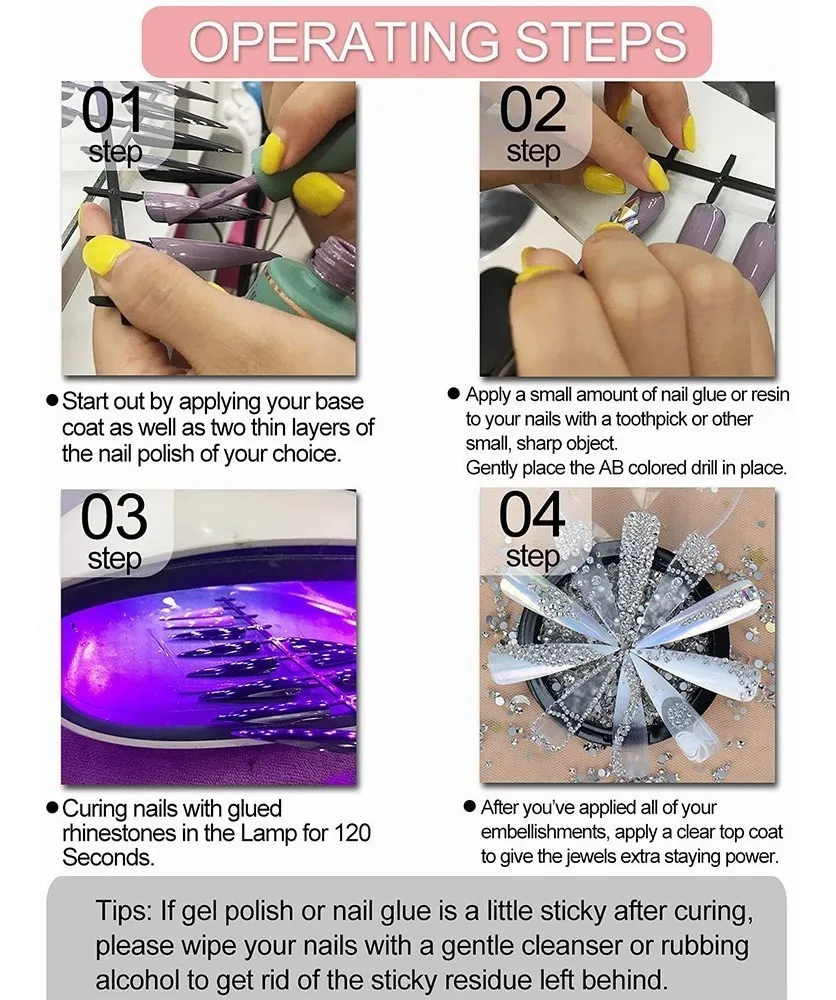 OPERATING STEPS

01
step

● Start out by applying your base coat as well as two thin layers of the nail polish of your choice.

02
step

● Apply a small amount of nail glue or resin to your nails with a toothpick or other small, sharp object.
Gently place the AB colored drill in place.

03
step

● Curing nails with glued rhinestones in the Lamp for 120 Seconds.

04
step

● After you've applied all of your embellishments, apply a clear top coat to give the jewels extra staying power.

Tips: If gel polish or nail glue is a little sticky after curing, please wipe your nails with a gentle cleanser or rubbing alcohol to get rid of the sticky residue left behind.