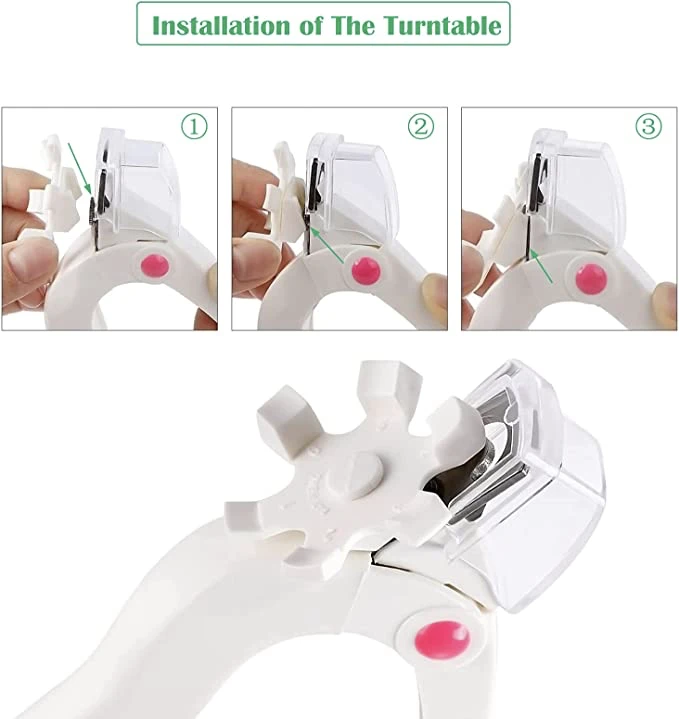 Installation of The Turntable

①

②

③