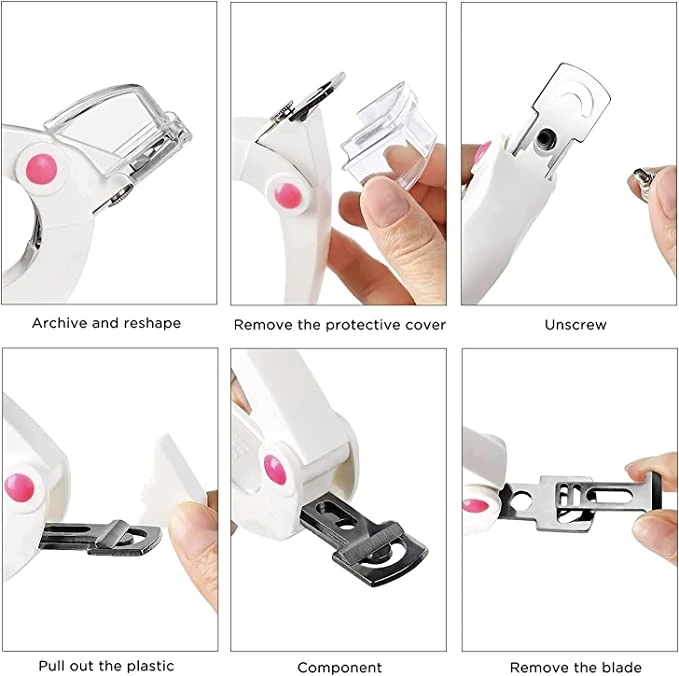 Archive and reshape

Remove the protective cover

Unscrew

Pull out the plastic

Component

Remove the blade